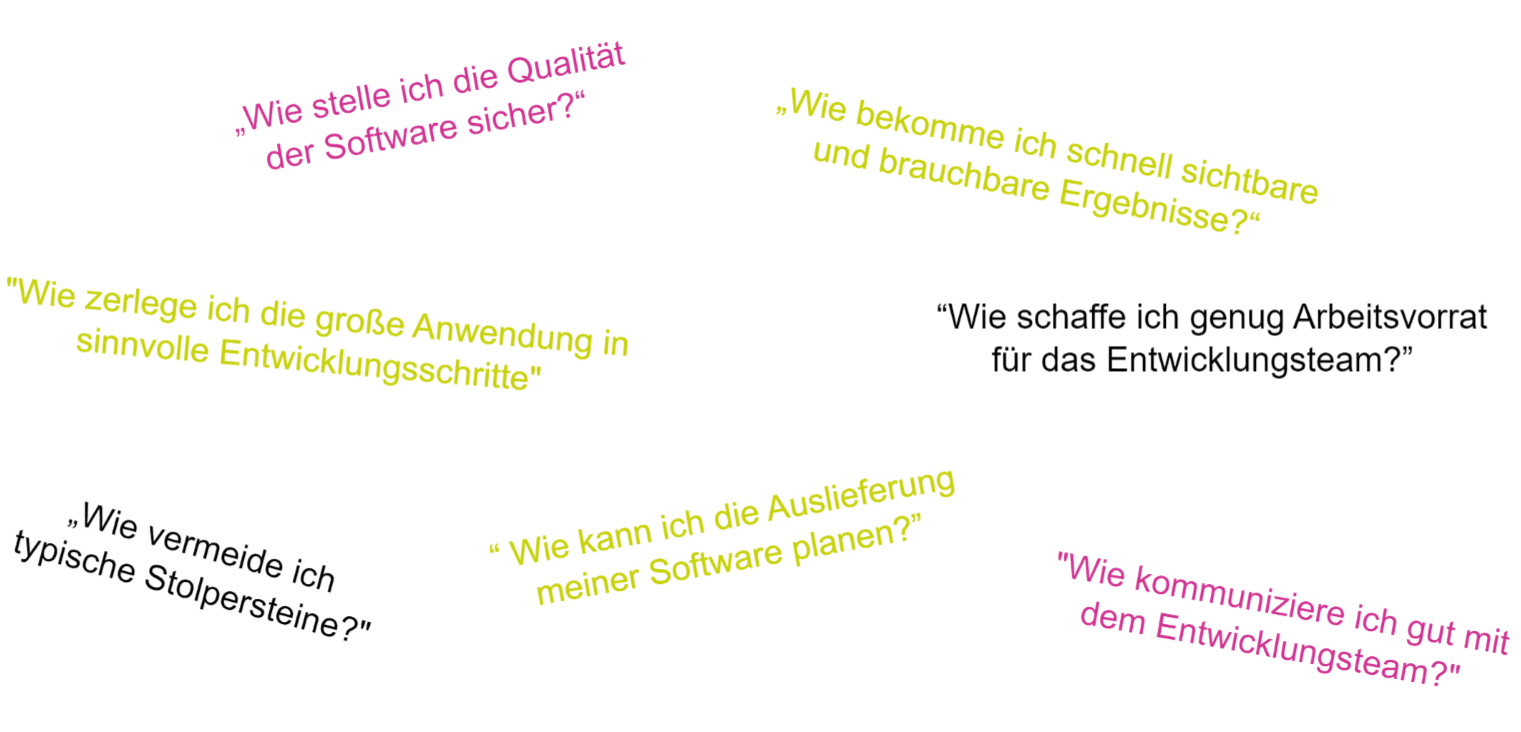 „Wie stelle ich die Qualität der Software sicher?“

„Wie bekomme ich schnell sichtbare und brauchbare Ergebnisse?“

"Wie zerlege ich die große Anwendung in sinnvolle Entwicklungsschritte"

"Wie schaffe ich genug Arbeitsvorrat für das Entwicklungsteam?"

„Wie vermeide ich typische Stolpersteine?"

" Wie kann ich die Auslieferung meiner Software planen?"

"Wie kommuniziere ich gut mit dem Entwicklungsteam?"